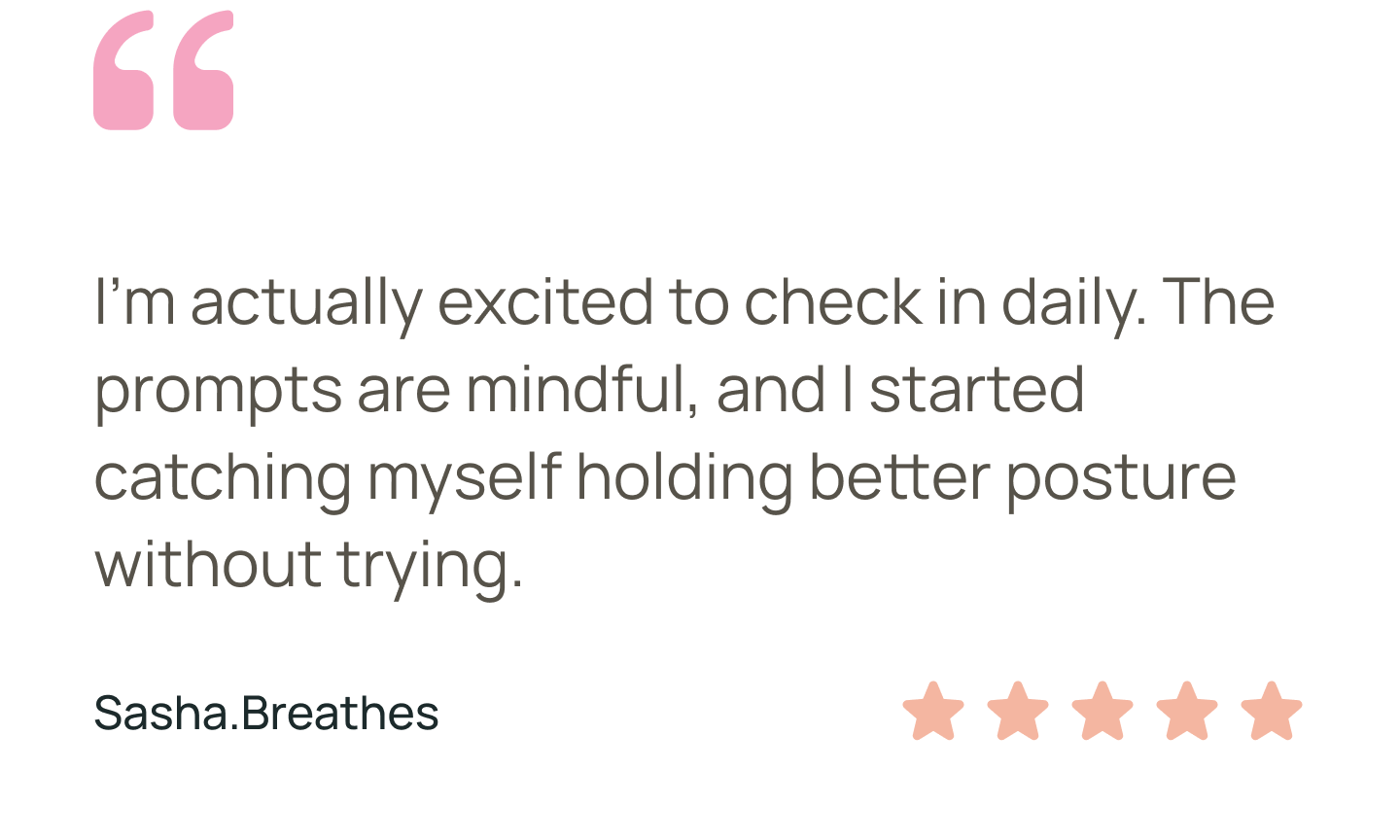 I'm actually excited to check in daily. The prompts are mindful, and I started catching myself holding better posture without trying.

Sasha.Breathes